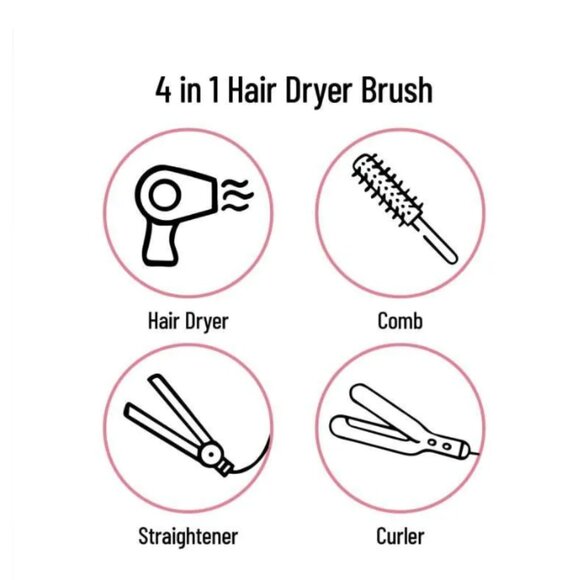 4 in 1 Hair Dryer Brush

Hair Dryer

Comb

Straightener

Curler